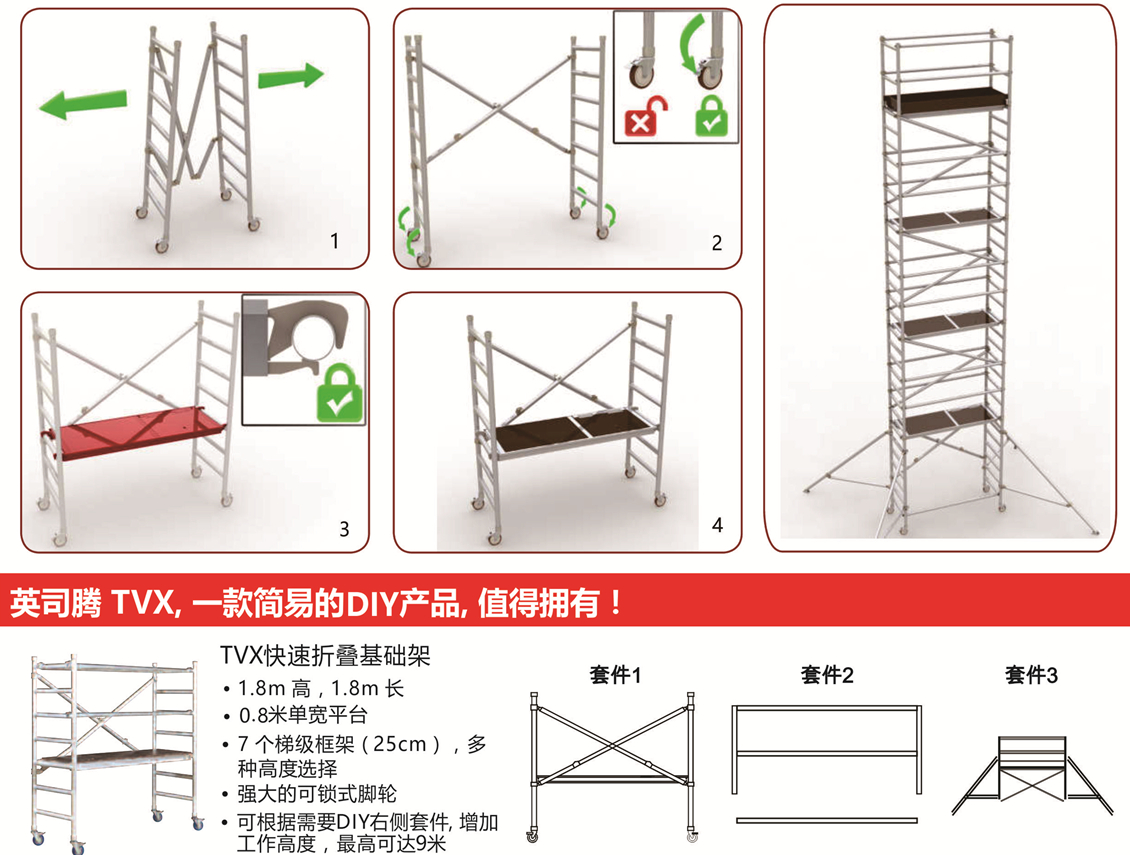 1

2

3

4

英司腾 TVX, 一款简易的DIY产品, 值得拥有！

TVX快速折叠基础架

• 1.8m 高，1.8m 长
• 0.8米单宽平台
• 7 个梯级框架（25cm），多种高度选择
• 强大的可锁式脚轮
• 可根据需要DIY右侧套件, 增加工作高度，最高可达9米

套件1

套件2

套件3